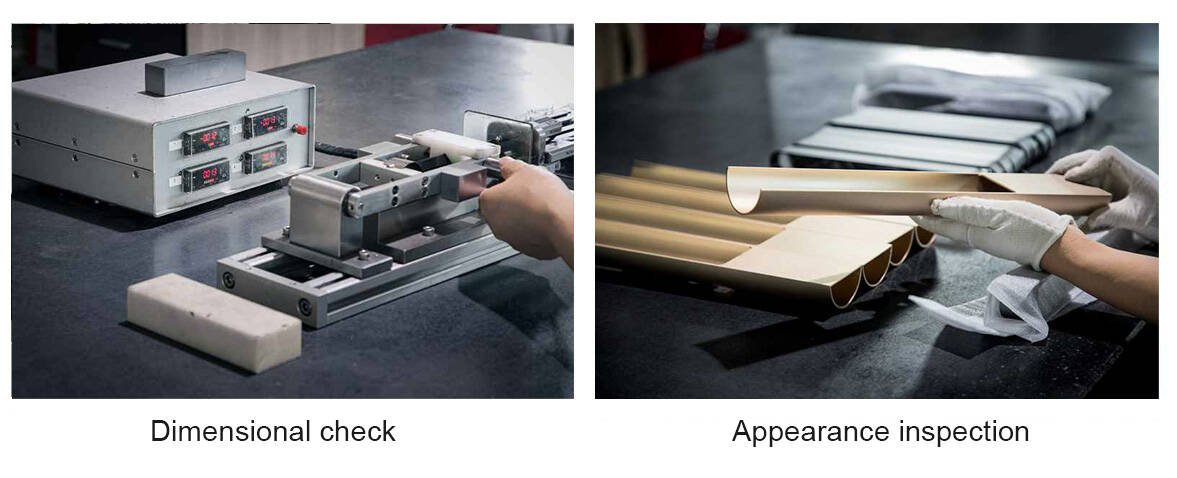 Dimensional check

Appearance inspection